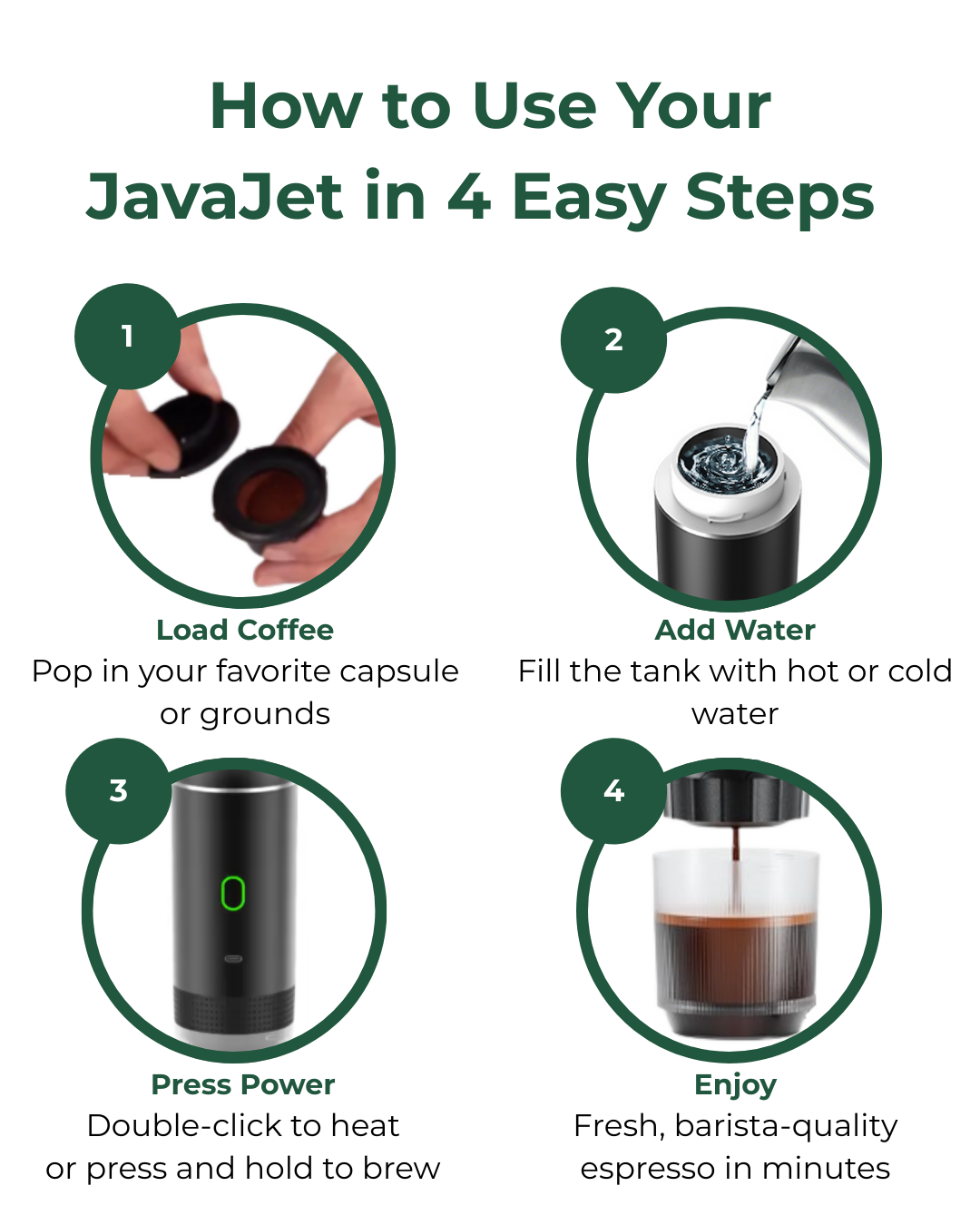 How to Use Your JavaJet in 4 Easy Steps

1

Load Coffee
Pop in your favorite capsule or grounds

2

Add Water
Fill the tank with hot or cold water

3

Press Power
Double-click to heat or press and hold to brew

4

Enjoy
Fresh, barista-quality espresso in minutes